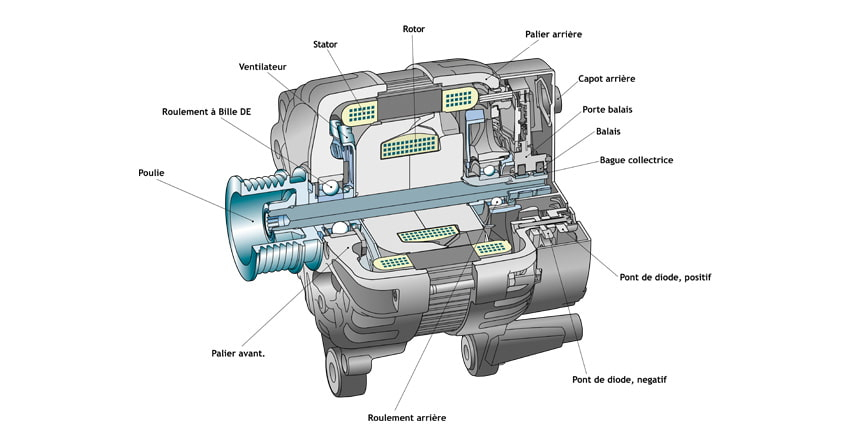 Stator
Rotor
Palier arrière
Ventilateur
Capot arrière
Roulement à Bille DE
Porte balais
Balais
Bague collectrice
Poulie
Pont de diode, positif
Palier avant.
Pont de diode, negatif
Roulement arrière